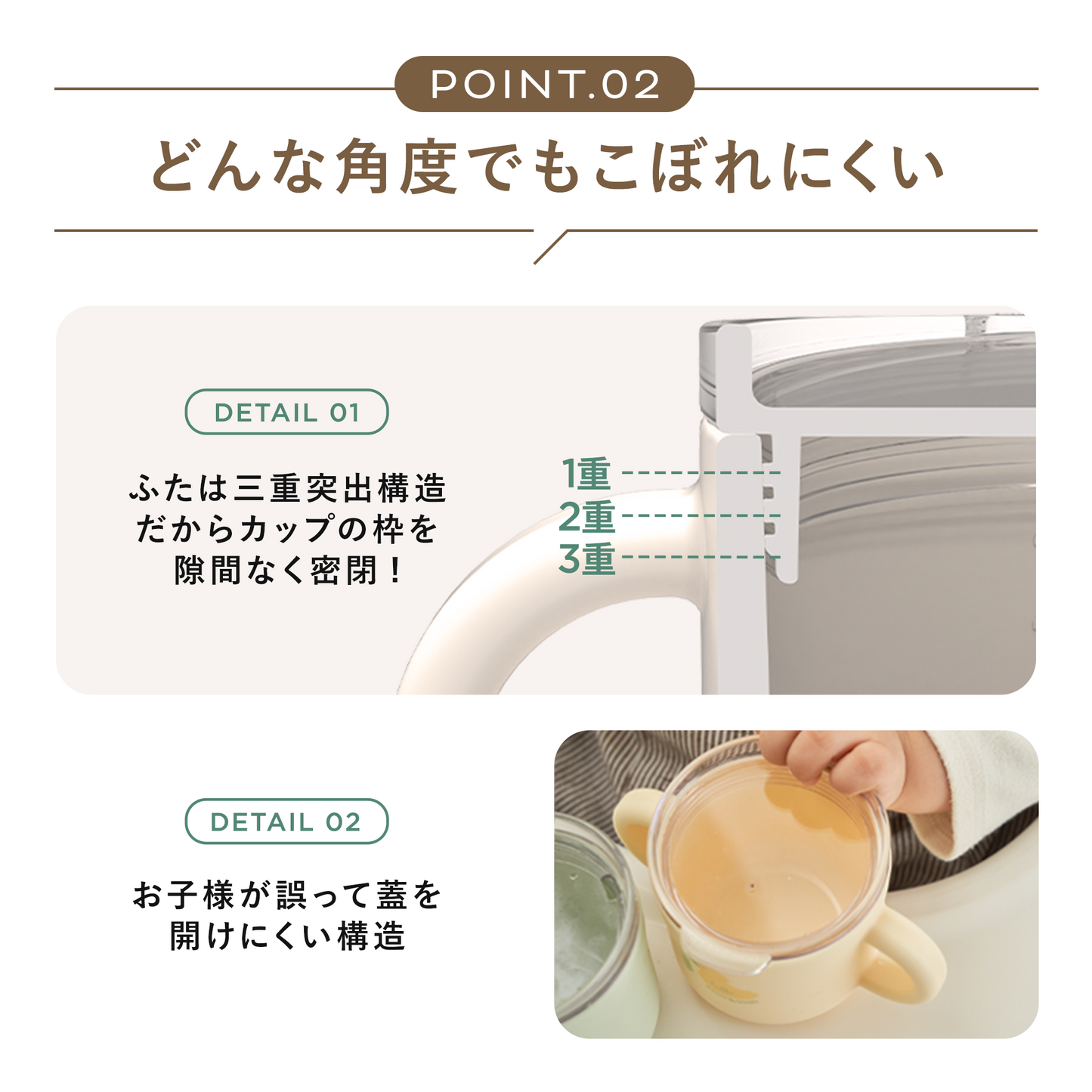 POINT.02

どんな角度でもこぼれにくい

DETAIL 01

ふたは三重突出構造だからカップの枠を隙間なく密閉！

1重
2重
3重

DETAIL 02

お子様が誤って蓋を開けにくい構造